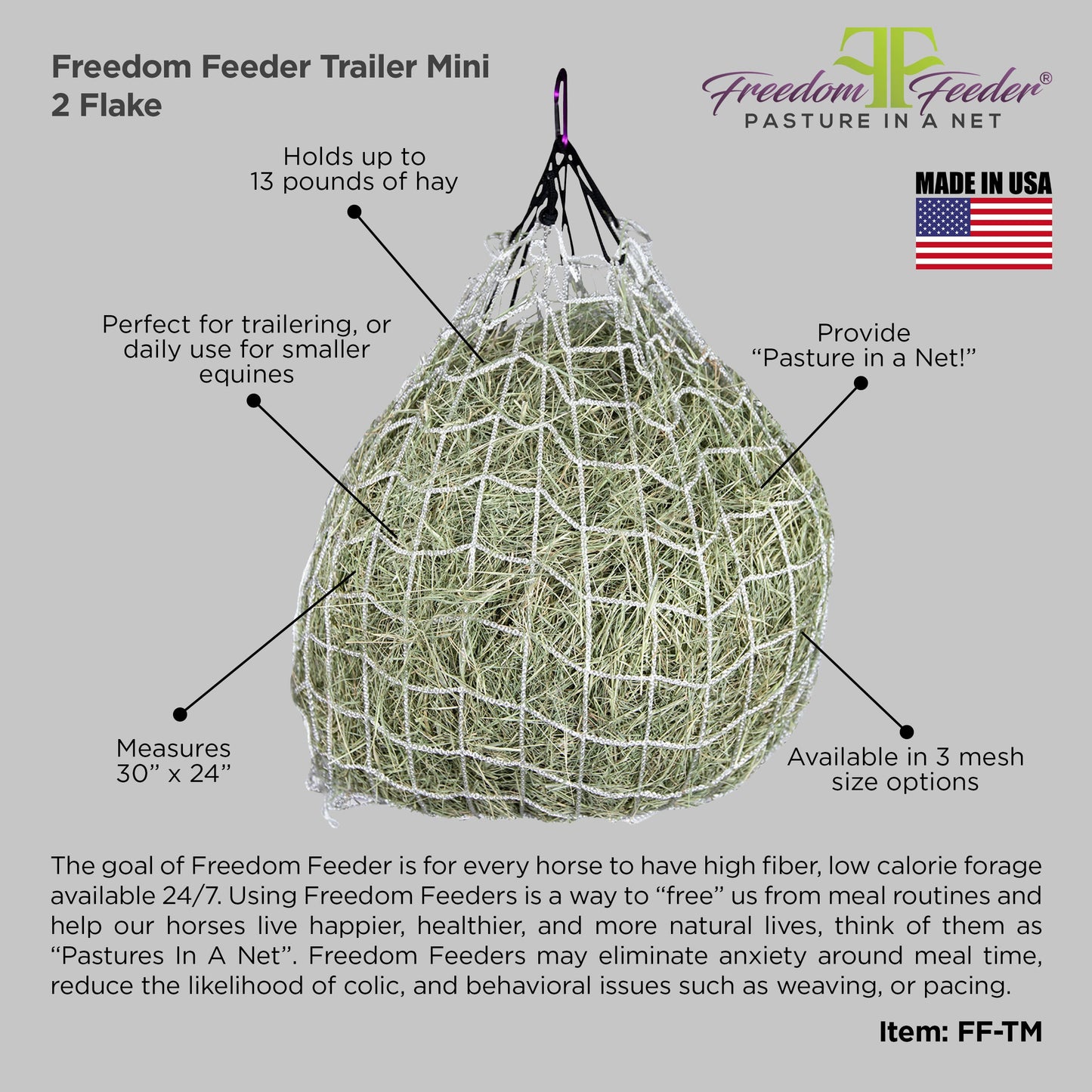 Freedom Feeder Trailer Mini
2 Flake

FF
Freedom Feeder®
PASTURE IN A NET

MADE IN USA

Holds up to
13 pounds of hay

Perfect for trailering, or daily use for smaller equines

Provide
"Pasture in a Net!"

Measures
30" x 24"

Available in 3 mesh size options

The goal of Freedom Feeder is for every horse to have high fiber, low calorie forage available 24/7. Using Freedom Feeders is a way to "free" us from meal routines and help our horses live happier, healthier, and more natural lives, think of them as "Pastures In A Net". Freedom Feeders may eliminate anxiety around meal time, reduce the likelihood of colic, and behavioral issues such as weaving, or pacing.

Item: FF-TM