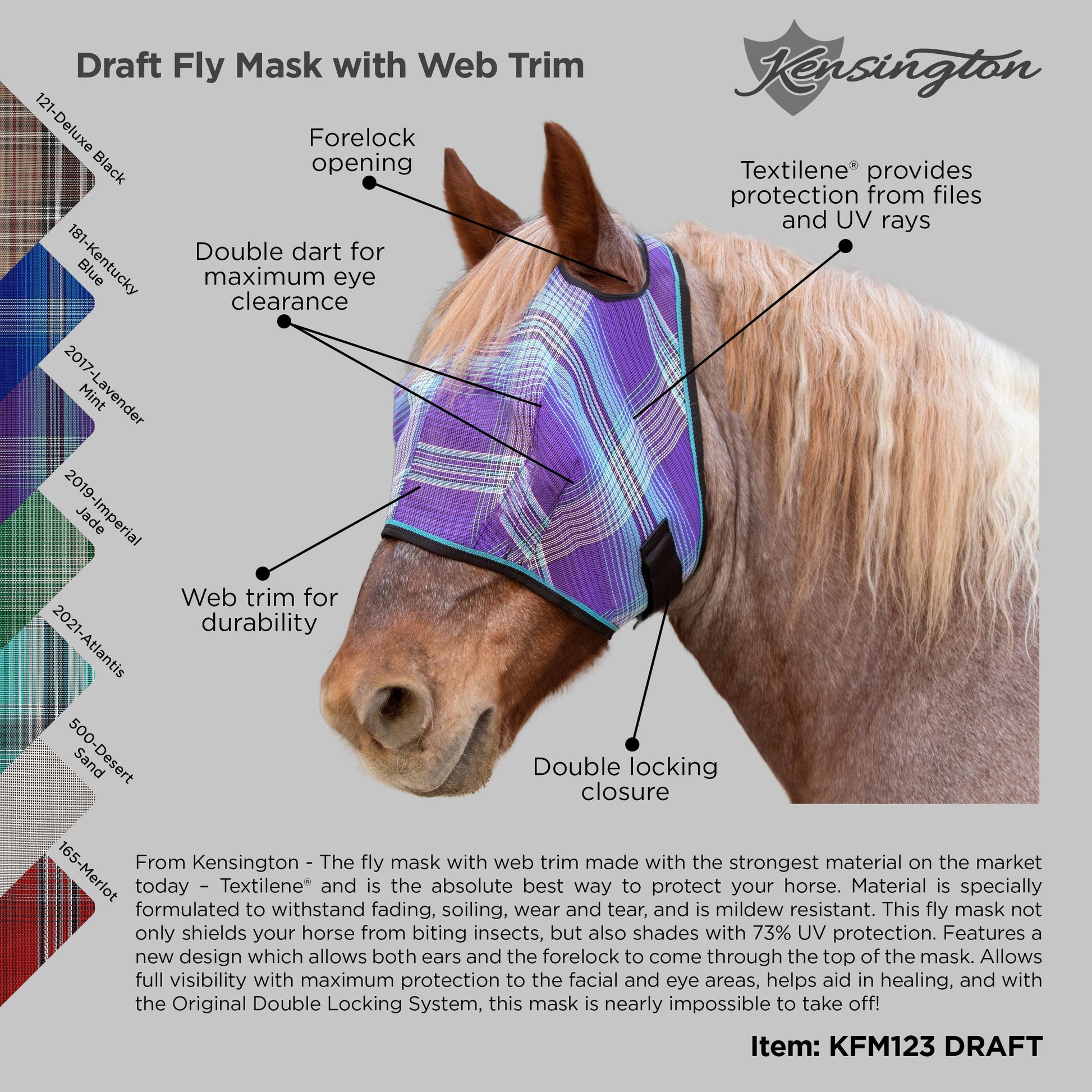 Draft Fly Mask with Web Trim

Kensington

121-Deluxe Black

181-Kentucky Blue

2017-Lavender Mint

2019-Imperial Jade

2021-Atlantis

500-Desert Sand

165-Merlot

Forelock opening

Textilene® provides protection from files and UV rays

Double dart for maximum eye clearance

Web trim for durability

Double locking closure

From Kensington - The fly mask with web trim made with the strongest material on the market today – Textilene® and is the absolute best way to protect your horse. Material is specially formulated to withstand fading, soiling, wear and tear, and is mildew resistant. This fly mask not only shields your horse from biting insects, but also shades with 73% UV protection. Features a new design which allows both ears and the forelock to come through the top of the mask. Allows full visibility with maximum protection to the facial and eye areas, helps aid in healing, and with the Original Double Locking System, this mask is nearly impossible to take off!

Item: KFM123 DRAFT