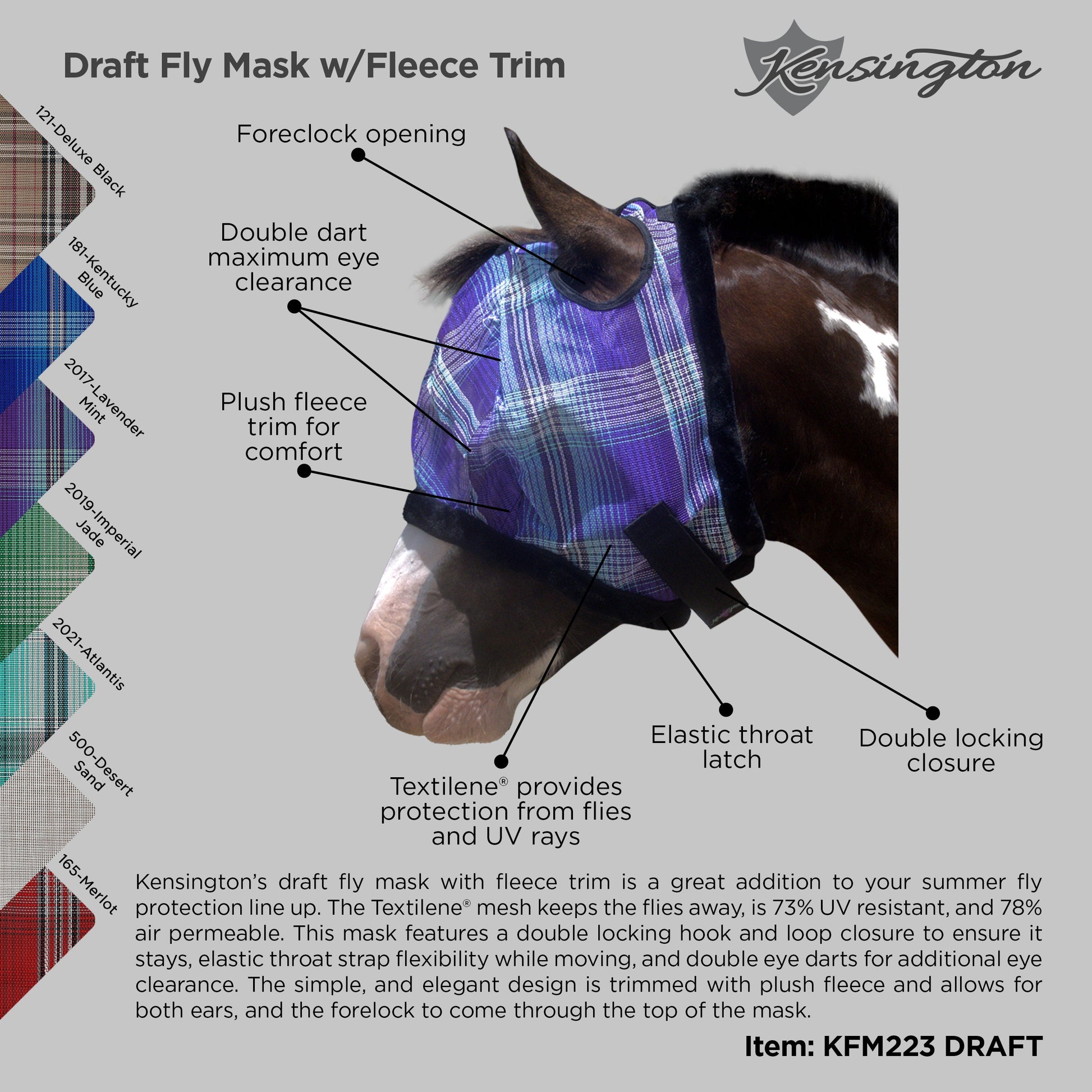 Draft Fly Mask w/Fleece Trim

Kensington

121-Deluxe Black

181-Kentucky Blue

2017-Lavender Mint

2019-Imperial Jade

2021-Atlantis

500-Desert Sand

165-Merlot

Foreclock opening

Double dart maximum eye clearance

Plush fleece trim for comfort

Textilene® provides protection from flies and UV rays

Elastic throat latch

Double locking closure

Kensington's draft fly mask with fleece trim is a great addition to your summer fly protection line up. The Textilene® mesh keeps the flies away, is 73% UV resistant, and 78% air permeable. This mask features a double locking hook and loop closure to ensure it stays, elastic throat strap flexibility while moving, and double eye darts for additional eye clearance. The simple, and elegant design is trimmed with plush fleece and allows for both ears, and the forelock to come through the top of the mask.

Item: KFM223 DRAFT