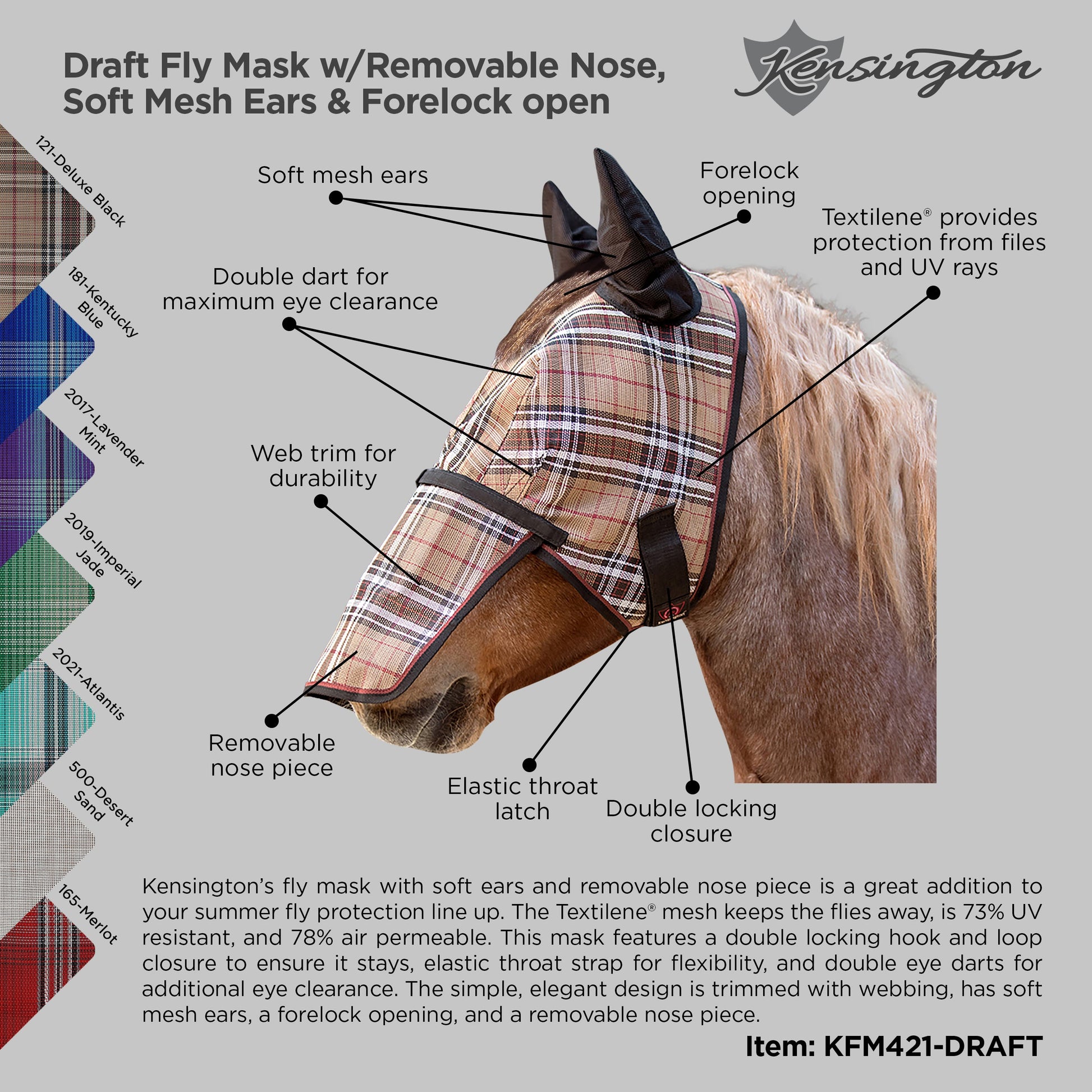 Draft Fly Mask w/Removable Nose, Soft Mesh Ears & Forelock open

Kensington

121-Deluxe Black

181-Kentucky Blue

2017-Lavender Mint

2019-Imperial Jade

2021-Atlantis

500-Desert Sand

165-Merlot

Soft mesh ears

Forelock opening

Textilene® provides protection from files and UV rays

Double dart for maximum eye clearance

Web trim for durability

Removable nose piece

Elastic throat latch

Double locking closure

Kensington's fly mask with soft ears and removable nose piece is a great addition to your summer fly protection line up. The Textilene® mesh keeps the flies away, is 73% UV resistant, and 78% air permeable. This mask features a double locking hook and loop closure to ensure it stays, elastic throat strap for flexibility, and double eye darts for additional eye clearance. The simple, elegant design is trimmed with webbing, has soft mesh ears, a forelock opening, and a removable nose piece.

Item: KFM421-DRAFT